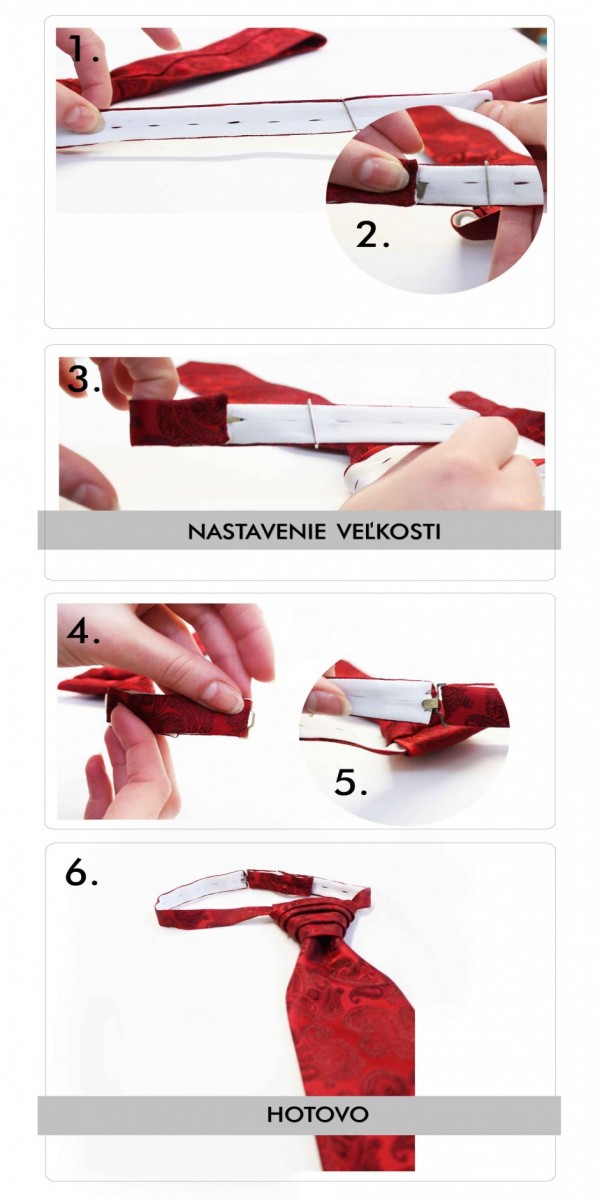 1.

2.

3.

NASTAVENIE VEĽKOSTI

4.

5.

6.

HOTOVO